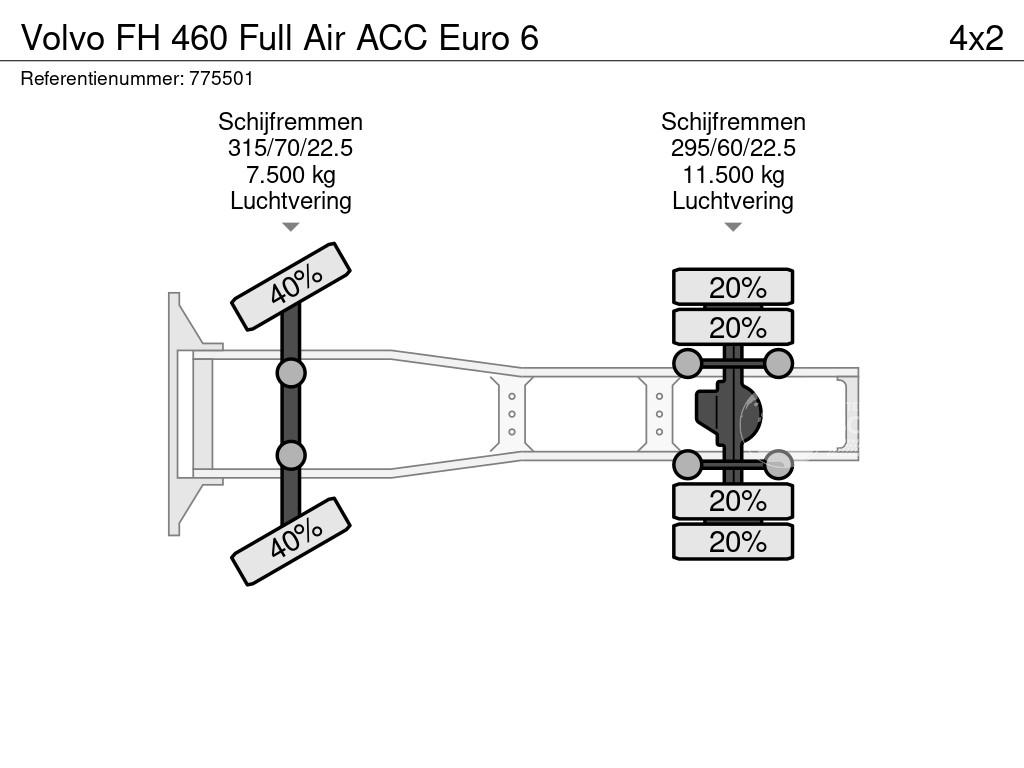 Volvo FH 460 Full Air ACC Euro 6

4x2

Referentienummer: 775501

Schijfremmen
315/70/22.5
7.500 kg
Luchtvering

Schijfremmen
295/60/22.5
11.500 kg
Luchtvering

40%

40%

20%

20%

20%

20%