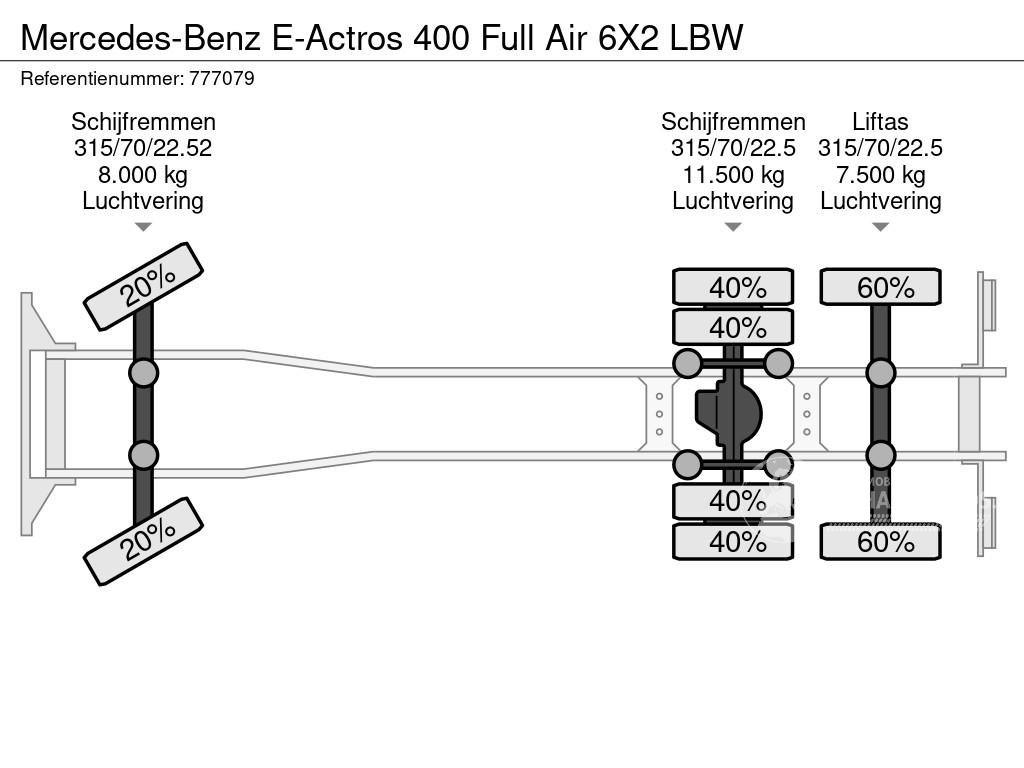 Mercedes-Benz E-Actros 400 Full Air 6X2 LBW

Referentienummer: 777079

Schijfremmen
315/70/22.52
8.000 kg
Luchtvering

Schijfremmen
315/70/22.5
11.500 kg
Luchtvering

Liftas
315/70/22.5
7.500 kg
Luchtvering

20%

20%

40%

40%

40%

40%

60%

60%