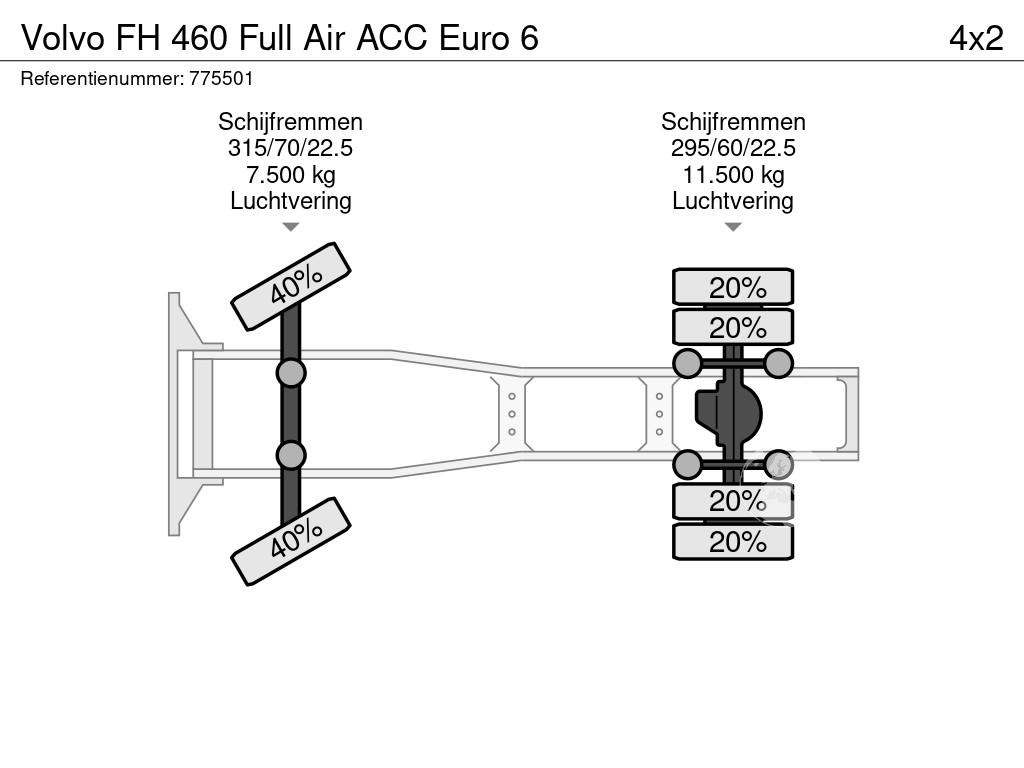 Volvo FH 460 Full Air ACC Euro 6

4x2

Referentienummer: 775501

Schijfremmen
315/70/22.5
7.500 kg
Luchtvering

Schijfremmen
295/60/22.5
11.500 kg
Luchtvering

40%

40%

20%

20%

20%

20%