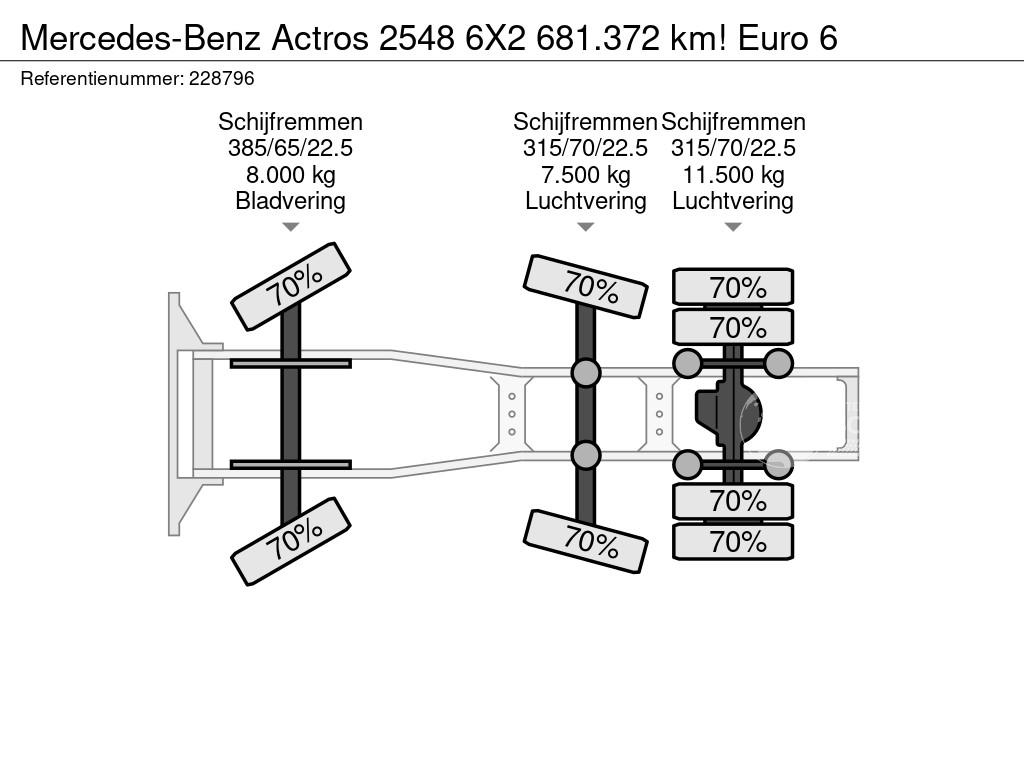 Mercedes-Benz Actros 2548 6X2 681.372 km! Euro 6

Referentienummer: 228796

Schijfremmen
385/65/22.5
8.000 kg
Bladvering

Schijfremmen
315/70/22.5
7.500 kg
Luchtvering

Schijfremmen
315/70/22.5
11.500 kg
Luchtvering

70%

70%

70%

70%

70%

70%

70%

70%